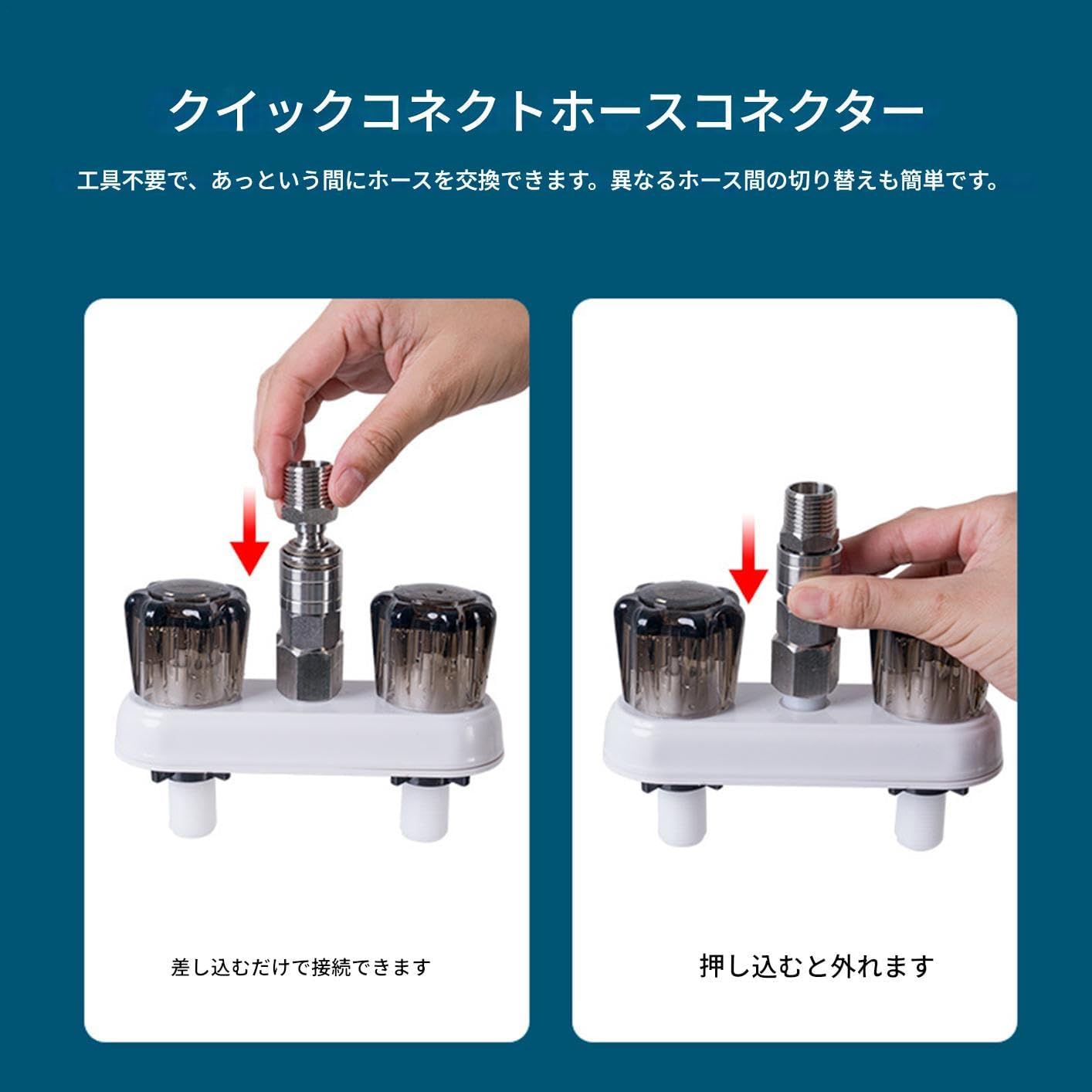 クイックコネクトホースコネクター

工具不要で、あっという間にホースを交換できます。異なるホース間の切り替えも簡単です。

差し込むだけで接続できます

押し込むと外れます